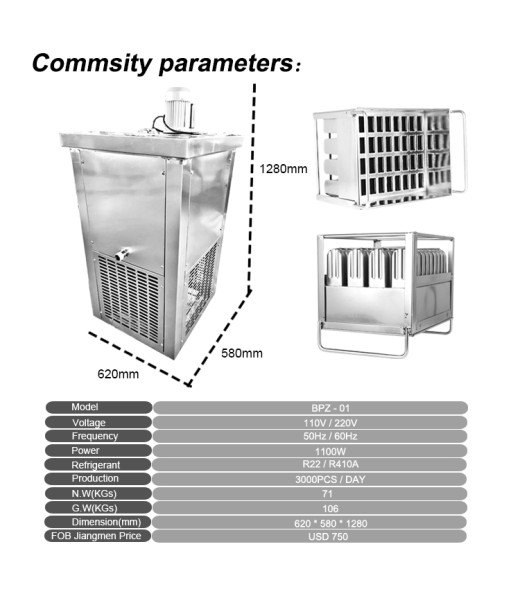 Commsity parameters：

1280mm

580mm

620mm

| Model | BPZ - 01 |
|---|---|
| Voltage | 110V / 220V |
| Frequency | 50Hz / 60Hz |
| Power | 1100W |
| Refrigerant | R22 / R410A |
| Production | 3000PCS / DAY |
| N.W(KGs) | 71 |
| G.W(KGs) | 106 |
| Dimension(mm) | 620 * 580 * 1280 |
| FOB Jiangmen Price | USD 750 |