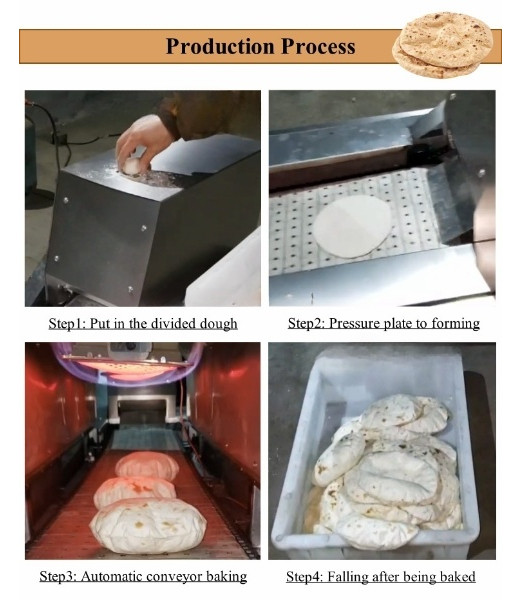 Production Process

Step1: Put in the divided dough

Step2: Pressure plate to forming

Step3: Automatic conveyor baking

Step4: Falling after being baked